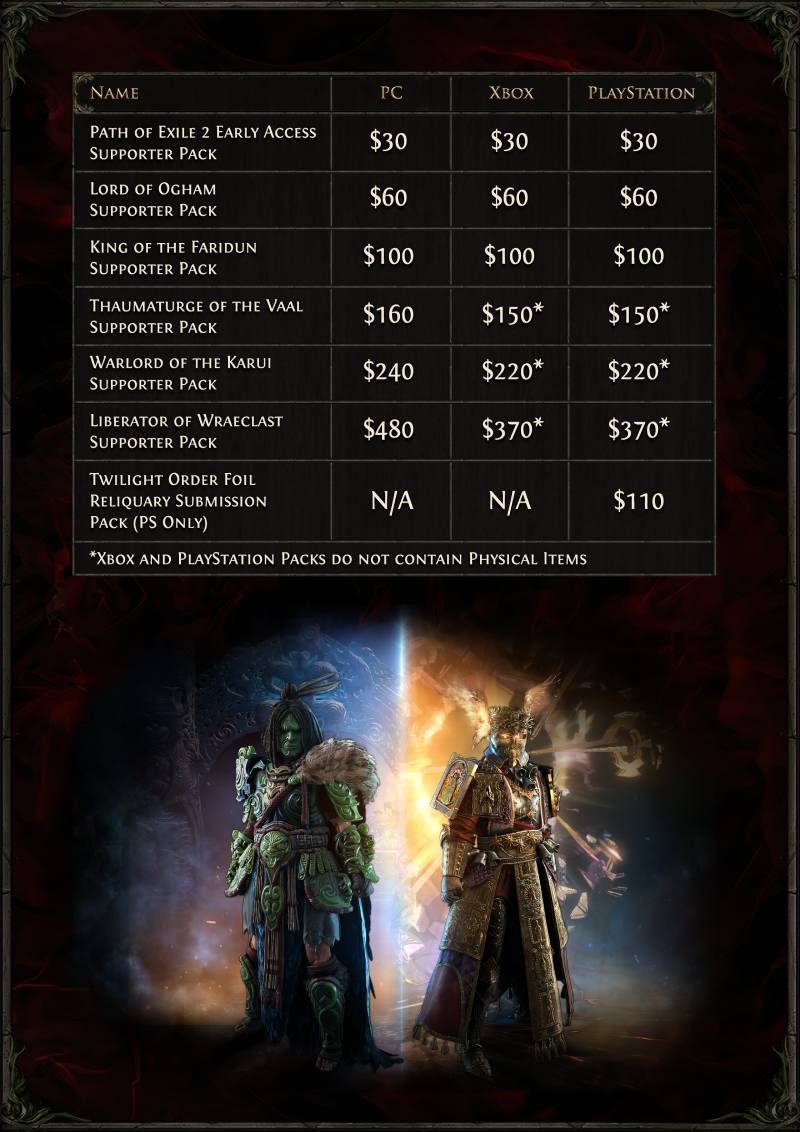 | Name | PC | Xbox | PlayStation |
|---|---|---|---|
| Path of Exile 2 Early Access Supporter Pack | \$30 | \$30 | \$30 |
| Lord of Ogham Supporter Pack | \$60 | \$60 | \$60 |
| King of the Faridun Supporter Pack | \$100 | \$100 | \$100 |
| Thaumaturge of the Vaal Supporter Pack | \$160 | \$150* | \$150* |
| Warlord of the Karui Supporter Pack | \$240 | \$220* | \$220* |
| Liberator of Wraeclast Supporter Pack | \$480 | \$370* | \$370* |
| Twilight Order Foil Reliquary Submission Pack (PS Only) | N/A | N/A | \$110 |

*Xbox and PlayStation Packs do not contain Physical Items