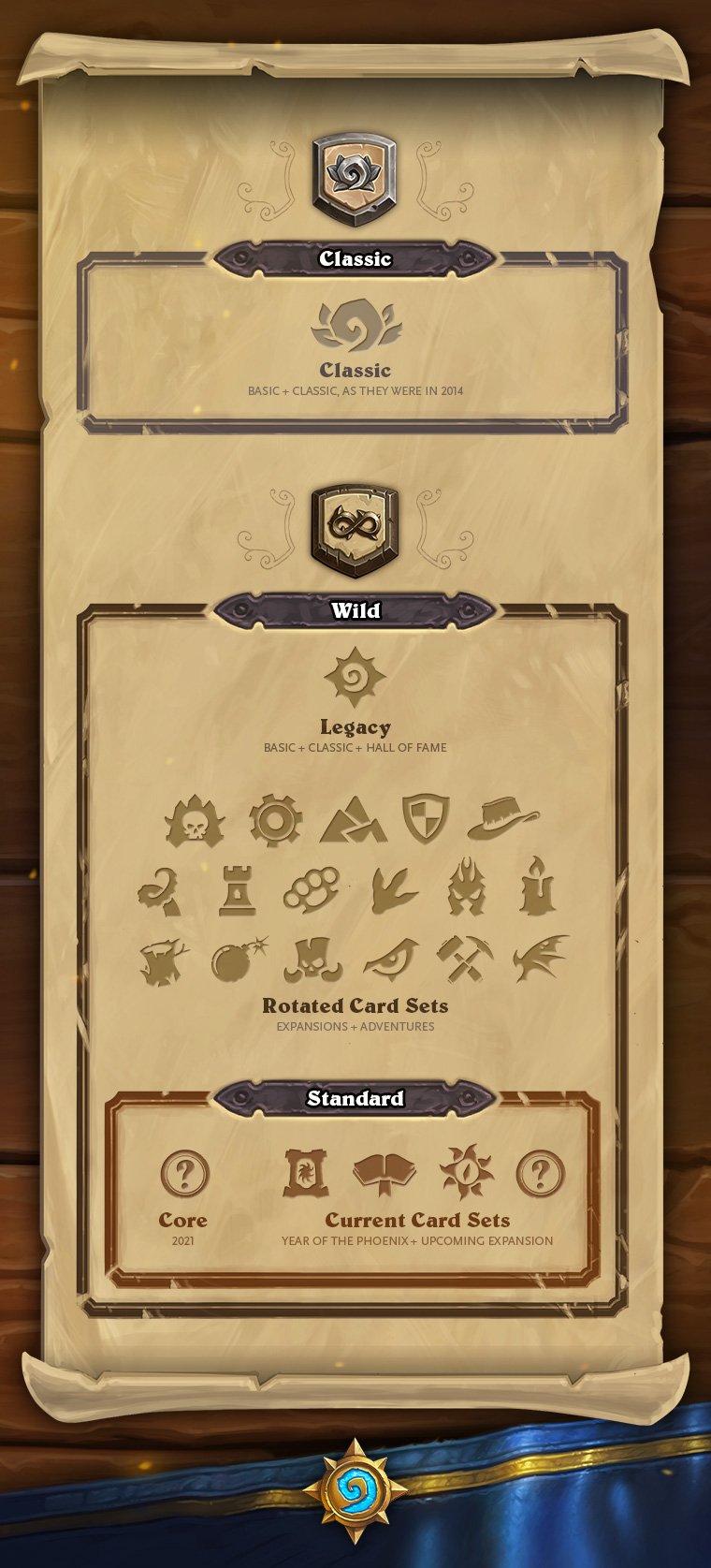 Classic

Classic
BASIC + CLASSIC, AS THEY WERE IN 2014

Wild

Legacy
BASIC + CLASSIC + HALL OF FAME

Rotated Card Sets
EXPANSIONS + ADVENTURES

Standard

Core
2021

Current Card Sets
YEAR OF THE PHOENIX + UPCOMING EXPANSION